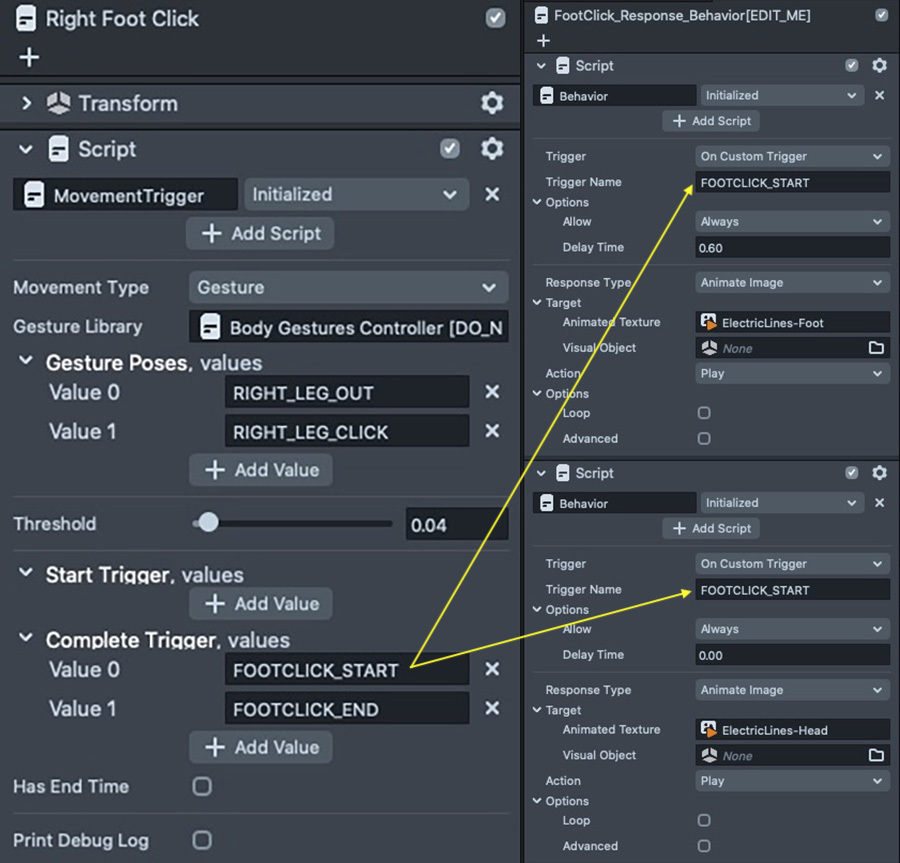 Right Foot Click
+
Transform
Script
MovementTrigger
Initialized
+ Add Script
Movement Type
Gesture
Gesture Library
Body Gestures Controller [DO_N
Gesture Poses, values
Value 0
RIGHT_LEG_OUT
Value 1
RIGHT_LEG_CLICK
+ Add Value
Threshold
0.04
Start Trigger, values
+ Add Value
Complete Trigger, values
Value 0
FOOTCLICK_START
Value 1
FOOTCLICK_END
+ Add Value
Has End Time
Print Debug Log

FootClick_Response_Behavior[EDIT_ME]
+
Script
Behavior
Initialized
+ Add Script
Trigger
On Custom Trigger
Trigger Name
FOOTCLICK_START
Options
Allow
Always
Delay Time
0.60
Response Type
Animate Image
Target
Animated Texture
ElectricLines-Foot
Visual Object
None
Action
Play
Options
Loop
Advanced

Script
Behavior
Initialized
+ Add Script
Trigger
On Custom Trigger
Trigger Name
FOOTCLICK_START
Options
Allow
Always
Delay Time
0.00
Response Type
Animate Image
Target
Animated Texture
ElectricLines-Head
Visual Object
None
Action
Play
Options
Loop
Advanced