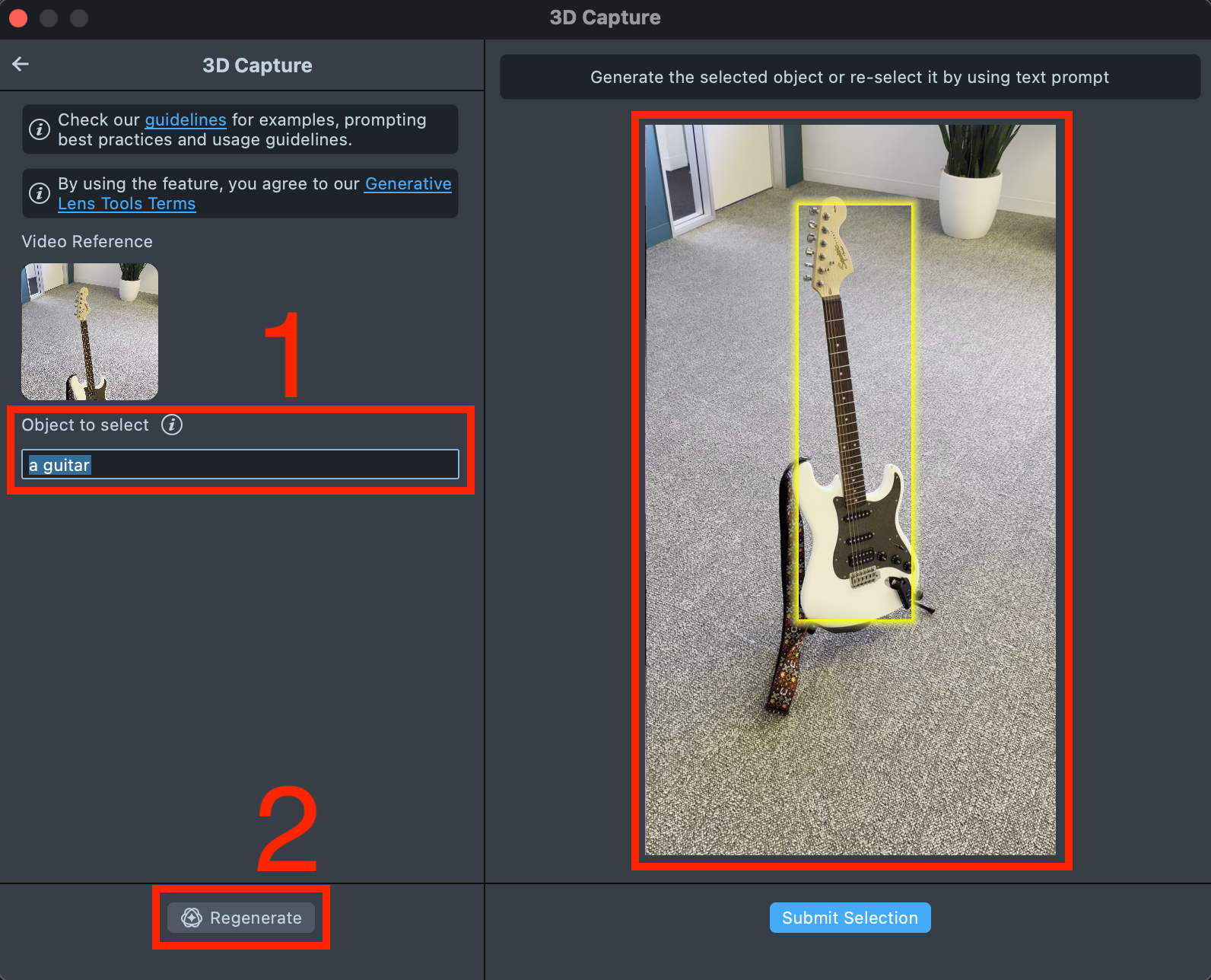 3D Capture

3D Capture

Check our guidelines for examples, prompting best practices and usage guidelines.

By using the feature, you agree to our Generative Lens Tools Terms

Video Reference

1

Object to select

a guitar

2

Regenerate

Generate the selected object or re-select it by using text prompt

Submit Selection